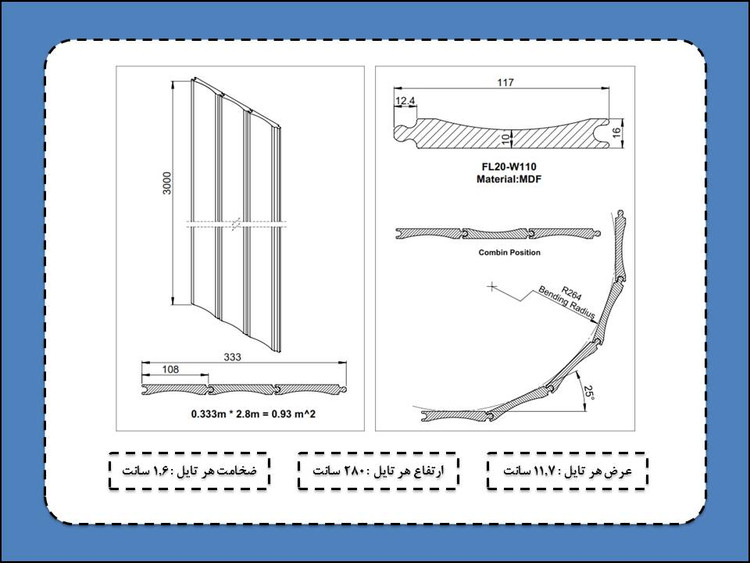 3000

333

108

0.333m * 2.8m = 0.93 m^2

117

12.4

10

16

FL20-W110
Material:MDF

Combin Position

R264
Bending Radius

25°

عرض هر تایل : ۱۱٫۷ سانت

ارتفاع هر تایل : ۲۸۰ سانت

ضخامت هر تایل : ۱٫۶ سانت